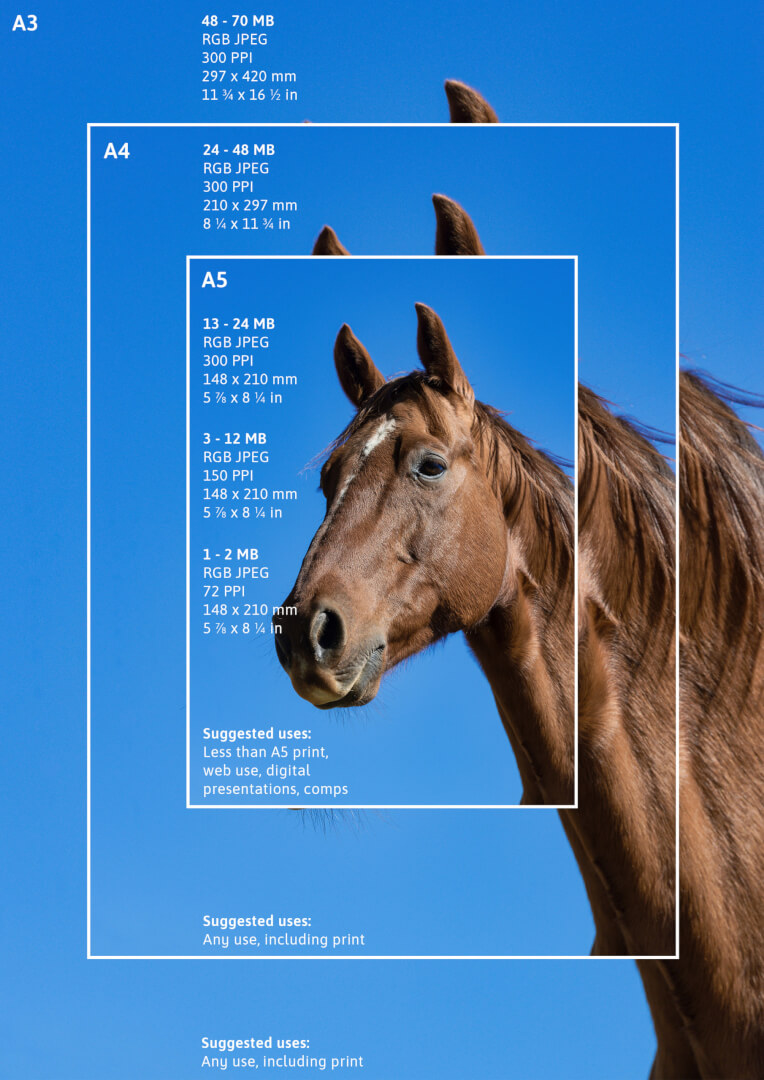 A3

48 - 70 MB
RGB JPEG
300 PPI
297 x 420 mm
11 ¾ x 16 ½ in

A4

24 - 48 MB
RGB JPEG
300 PPI
210 x 297 mm
8 ¼ x 11 ¾ in

A5

13 - 24 MB
RGB JPEG
300 PPI
148 x 210 mm
5 ⅞ x 8 ¼ in

3 - 12 MB
RGB JPEG
150 PPI
148 x 210 mm
5 ⅞ x 8 ¼ in

1 - 2 MB
RGB JPEG
72 PPI
148 x 210 mm
5 ⅞ x 8 ¼ in

Suggested uses:
Less than A5 print, web use, digital presentations, comps

Suggested uses:
Any use, including print

Suggested uses:
Any use, including print